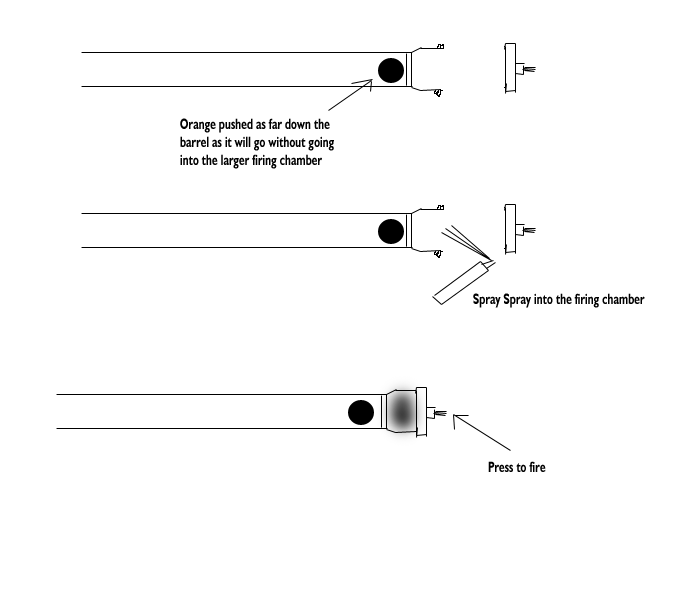 Orange pushed as far down the barrel as it will go without going into the larger firing chamber

Spray Spray into the firing chamber

Press to fire